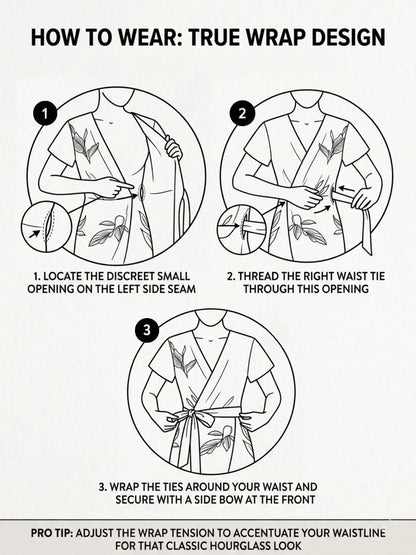 HOW TO WEAR: TRUE WRAP DESIGN

1

2

1. LOCATE THE DISCREET SMALL OPENING ON THE LEFT SIDE SEAM

2. THREAD THE RIGHT WAIST TIE THROUGH THIS OPENING

3

3. WRAP THE TIES AROUND YOUR WAIST AND SECURE WITH A SIDE BOW AT THE FRONT

PRO TIP: ADJUST THE WRAP TENSION TO ACCENTUATE YOUR WAISTLINE FOR THAT CLASSIC HOURGLASS LOOK